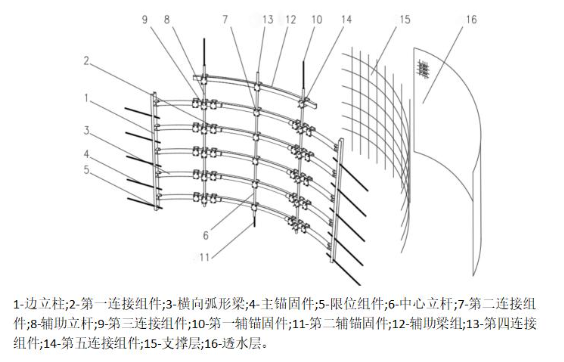 9 8 7 13 12 10 14 15 16

2

1

3

4

5

6

11

1-边立柱;2-第一连接组件;3-横向弧形梁;4-主锚固件;5-限位组件;6-中心立杆;7-第二连接组件;8-辅助立杆;9-第三连接组件;10-第一辅锚固件;11-第二辅锚固件;12-辅助梁组;13-第四连接组件;14-第五连接组件;15-支撑层;16-透水层。